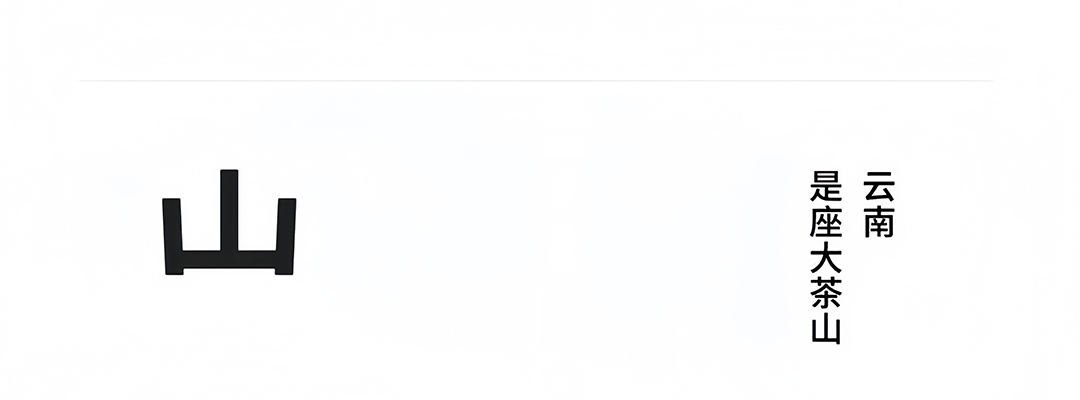 山

云南
是座大茶山